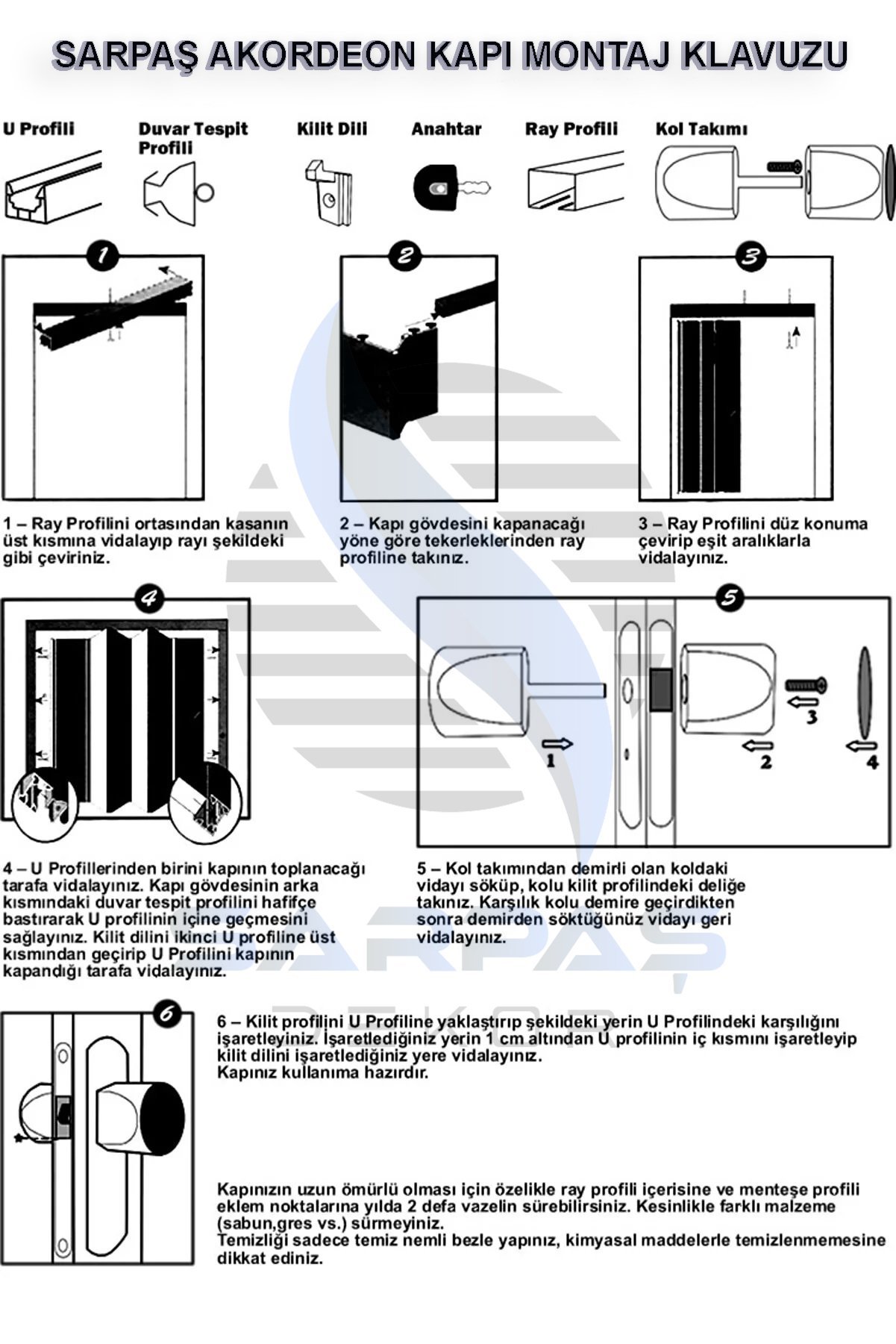 SARPAŞ AKORDEON KAPI MONTAJ KLAVUZU

U Profili

Duvar Tespit Profili

Kilit Dili

Anahtar

Ray Profili

Kol Takımı

1

2

3

1 – Ray Profilini ortasından kasanın üst kısmına vidalayıp rayı şekildeki gibi çeviriniz.

2 – Kapı gövdesini kapanacağı yöne göre tekerleklerinden ray profiline takınız.

3 – Ray Profilini düz konuma çevirip eşit aralıklarla vidalayınız.

4

5

1

2

3

4

4 – U Profillerinden birini kapının toplanacağı tarafa vidalayınız. Kapı gövdesinin arka kısmındaki duvar tespit profilini hafifçe bastırarak U profilinin içine geçmesini sağlayınız. Kilit dilini ikinci U profiline üst kısmından geçirip U Profilini kapının kapandığı tarafa vidalayınız.

5 – Kol takımından demirli olan koldaki vidayı söküp, kolu kilit profilindeki deliğe takınız. Karşılık kolu demire geçirdikten sonra demirden söktüğünüz vidayı geri vidalayınız.

SARPAŞ
DEKOR

6

6 – Kilit profilini U Profiline yaklaştırıp şekildeki yerin U Profilindeki karşılığını işaretleyiniz. İşaretlediğiniz yerin 1 cm altından U profilinin iç kısmını işaretleyip kilit dilini işaretlediğiniz yere vidalayınız.
Kapınız kullanıma hazırdır.

Kapınızın uzun ömürlü olması için özelikle ray profili içerisine ve menteşe profili eklem noktalarına yılda 2 defa vazelin sürebilirsiniz. Kesinlikle farklı malzeme (sabun,gres vs.) sürmeyiniz.
Temizliği sadece temiz nemli bezle yapınız, kimyasal maddelerle temizlenmemesine dikkat ediniz.